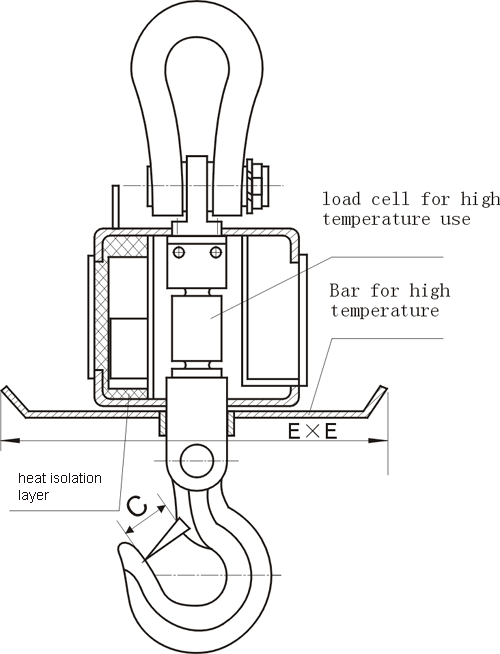 load cell for high temperature use

Bar for high temperature

E×E

heat isolation layer

C