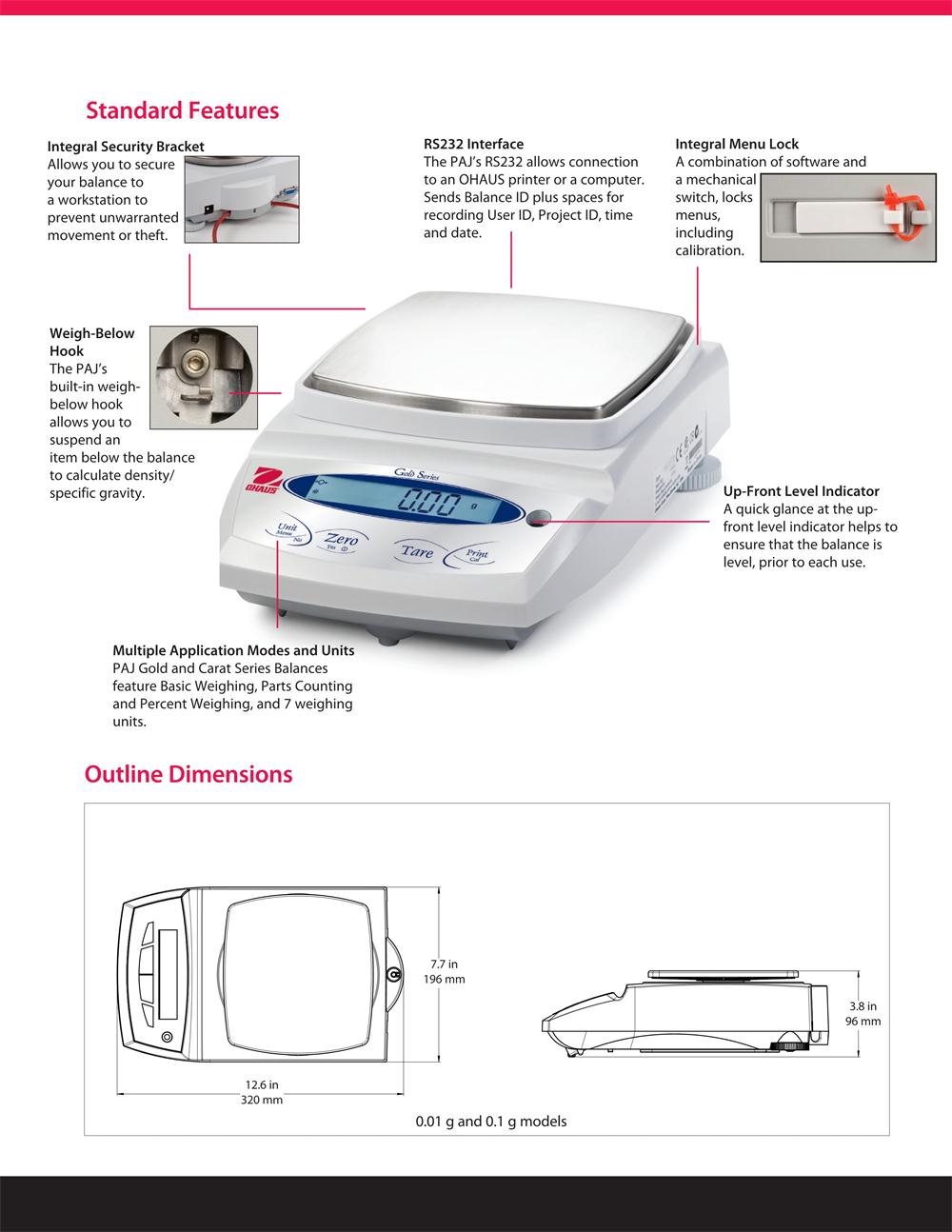 Standard Features

Integral Security Bracket
Allows you to secure your balance to a workstation to prevent unwarranted movement or theft.

RS232 Interface
The PAJ's RS232 allows connection to an OHAUS printer or a computer. Sends Balance ID plus spaces for recording User ID, Project ID, time and date.

Integral Menu Lock
A combination of software and a mechanical switch, locks menus, including calibration.

Weigh-Below Hook
The PAJ's built-in weigh-below hook allows you to suspend an item below the balance to calculate density/ specific gravity.

OHAUS

Gold Series

0.00 g

Unit Menu No

Zero Yes

Tare

Print Cal

Up-Front Level Indicator
A quick glance at the up-front level indicator helps to ensure that the balance is level, prior to each use.

Multiple Application Modes and Units
PAJ Gold and Carat Series Balances feature Basic Weighing, Parts Counting and Percent Weighing, and 7 weighing units.

Outline Dimensions

7.7 in
196 mm

12.6 in
320 mm

3.8 in
96 mm

0.01 g and 0.1 g models